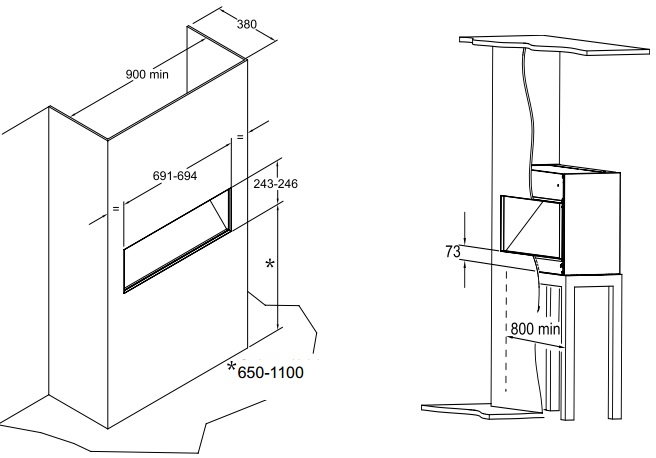 380

900 min

=

691-694

243-246

=

*

*650-1100

73

800 min